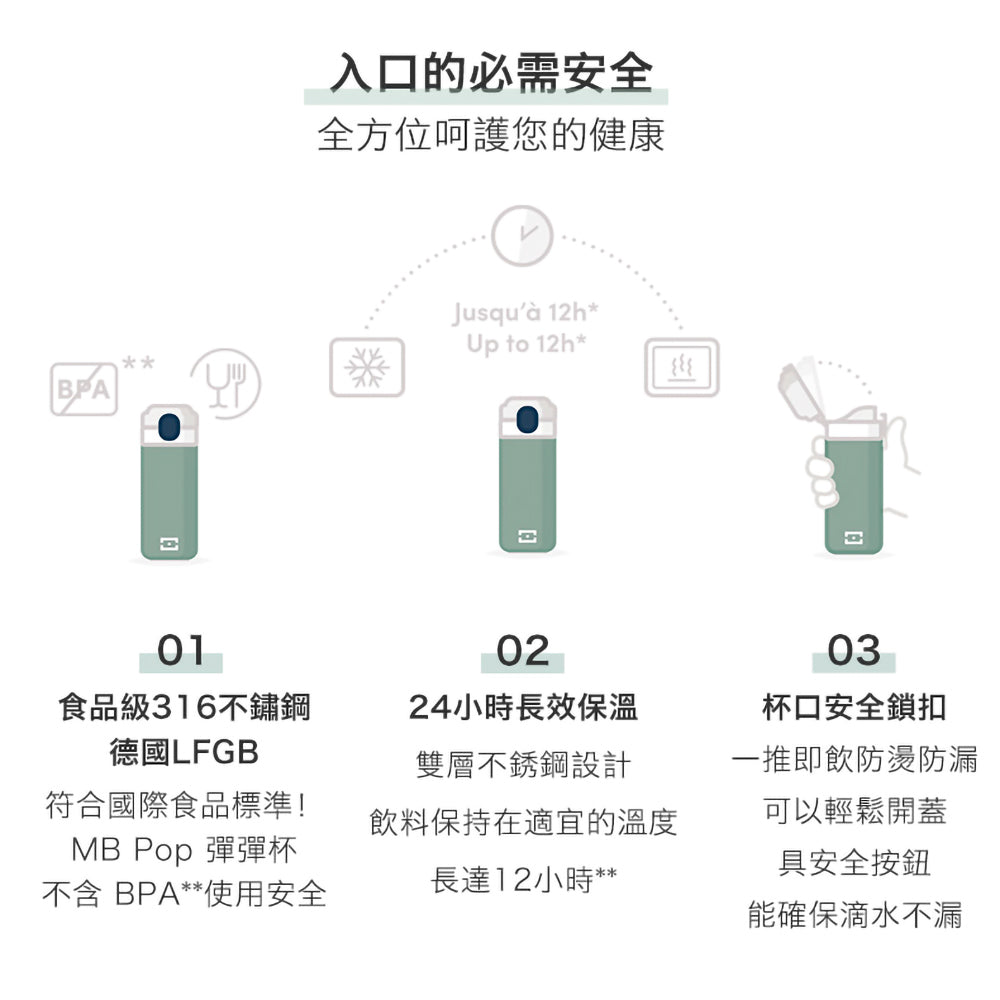 入口的必需安全
全方位呵護您的健康

BPA **

Jusqu'à 12h*
Up to 12h*

01
食品級316不鏽鋼
德國LFGB
符合國際食品標準!
MB Pop 彈彈杯
不含 BPA**使用安全

02
24小時長效保溫
雙層不銹鋼設計
飲料保持在適宜的溫度
長達12小時**

03
杯口安全鎖扣
一推即飲防燙防漏
可以輕鬆開蓋
具安全按鈕
能確保滴水不漏