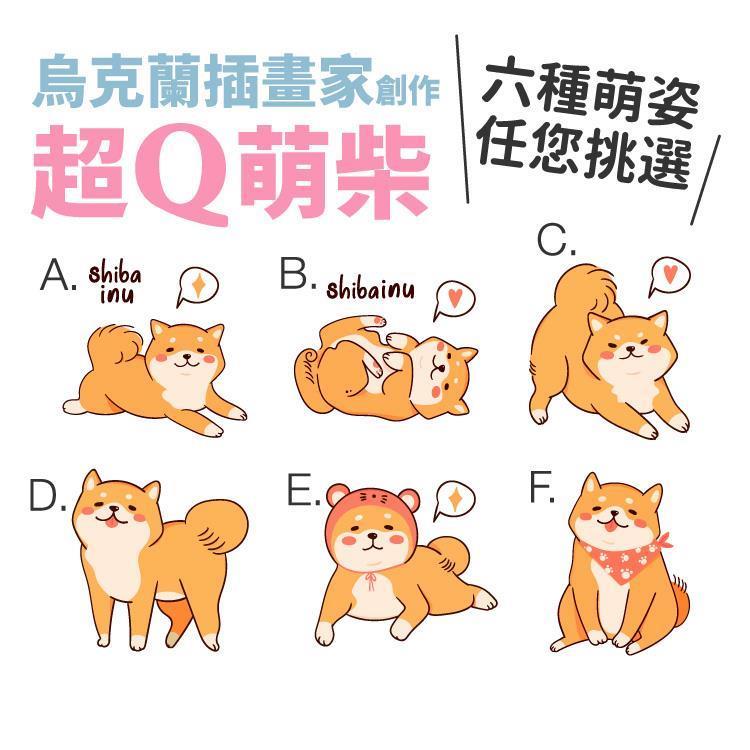 烏克蘭插畫家創作
超Q萌柴

六種萌姿
任您挑選

A. shiba inu

B. shibainu

C.

D.

E.

F.