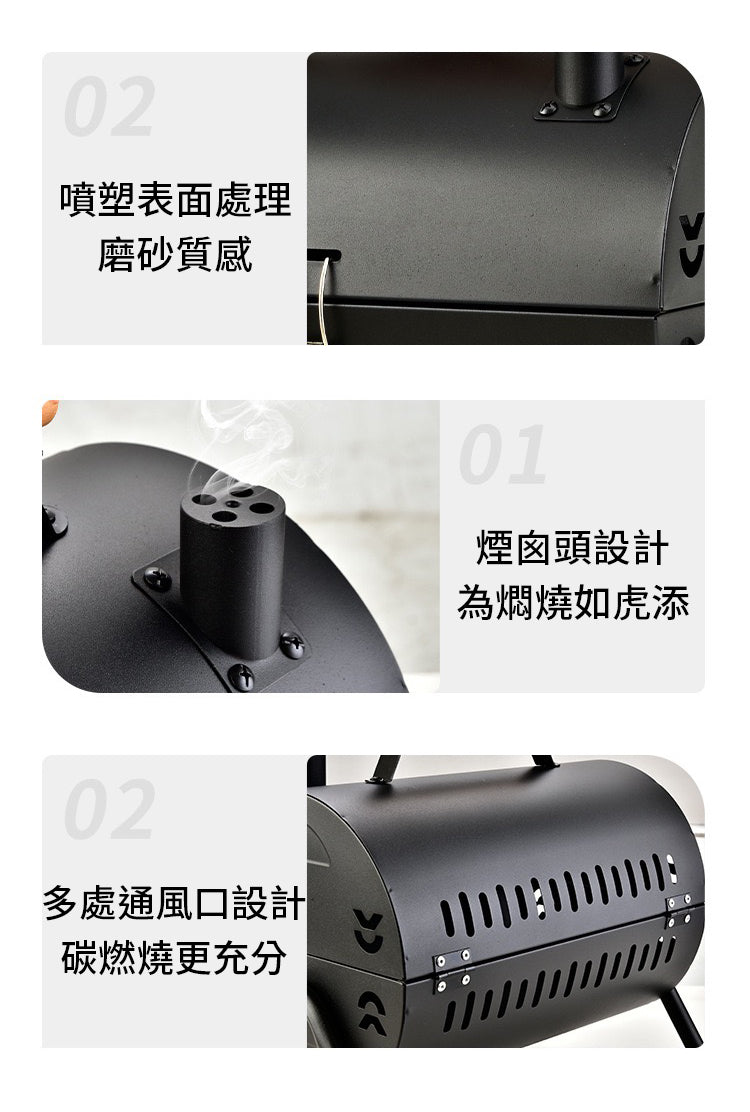 02

噴塑表面處理
磨砂質感

01

煙囪頭設計
為燜燒如虎添

02

多處通風口設計
碳燃燒更充分