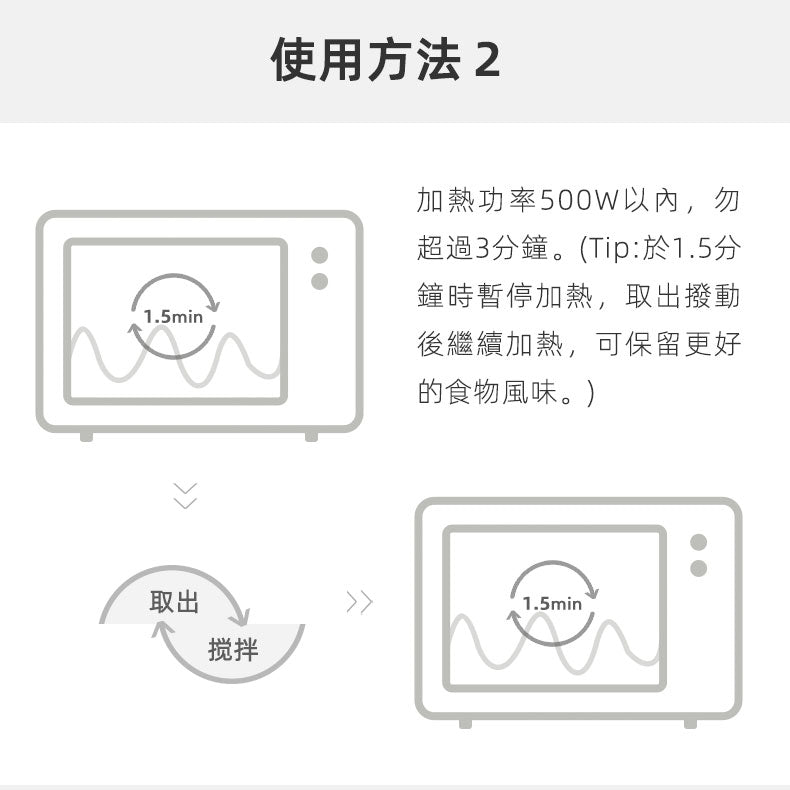 使用方法 2

加熱功率500W以內，勿超過3分鐘。(Tip:於1.5分鐘時暫停加熱，取出撥動後繼續加熱，可保留更好的食物風味。)

1.5min

取出

搅拌

1.5min