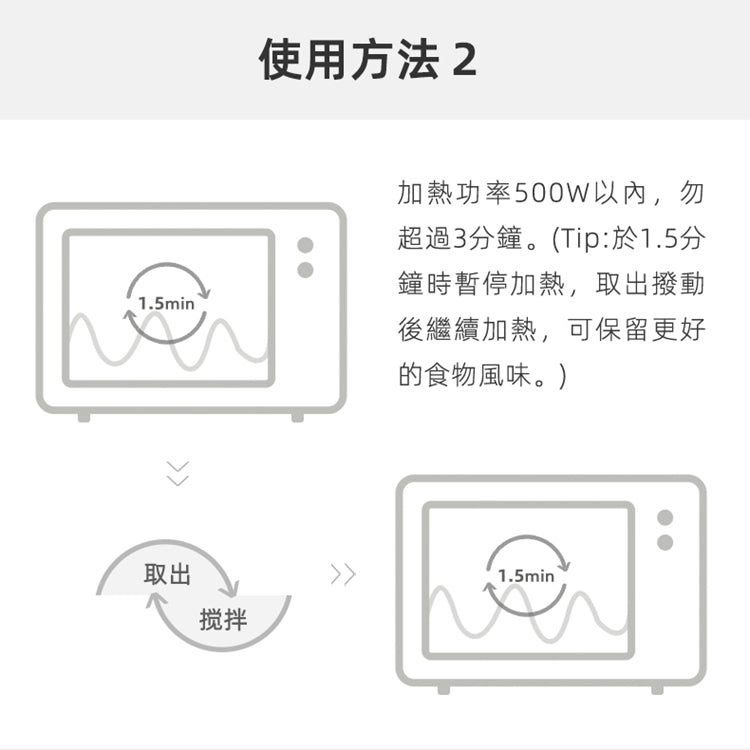 使用方法 2

1.5min

加熱功率500W以內，勿超過3分鐘。(Tip:於1.5分鐘時暫停加熱，取出撥動後繼續加熱，可保留更好的食物風味。)

取出
搅拌

1.5min