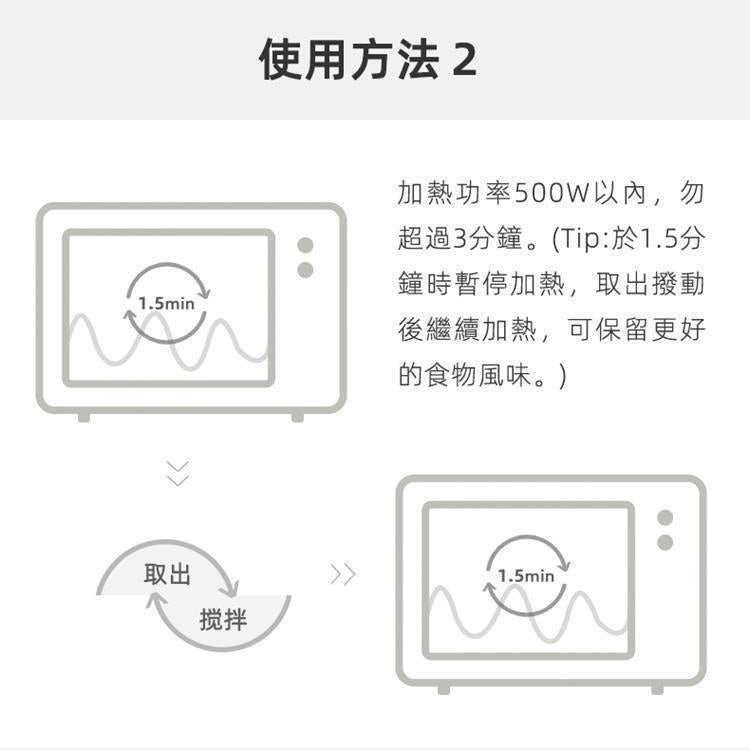 使用方法 2

1.5min

加熱功率500W以內，勿超過3分鐘。(Tip:於1.5分鐘時暫停加熱，取出撥動後繼續加熱，可保留更好的食物風味。)

取出

搅拌

1.5min