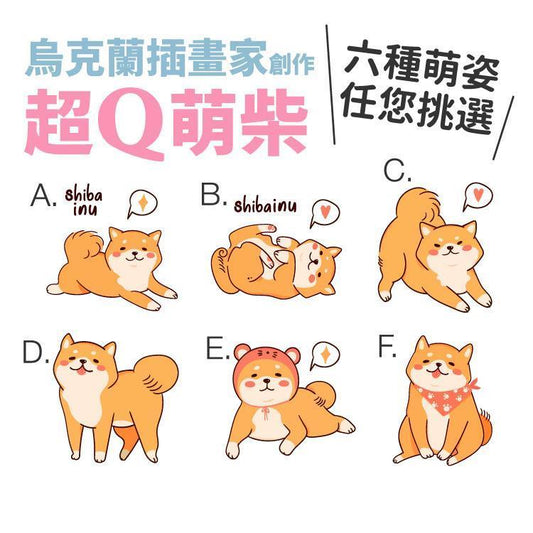 烏克蘭插畫家創作
超Q萌柴

六種萌姿
任您挑選

A. shiba inu

B. shibainu

C.

D.

E.

F.