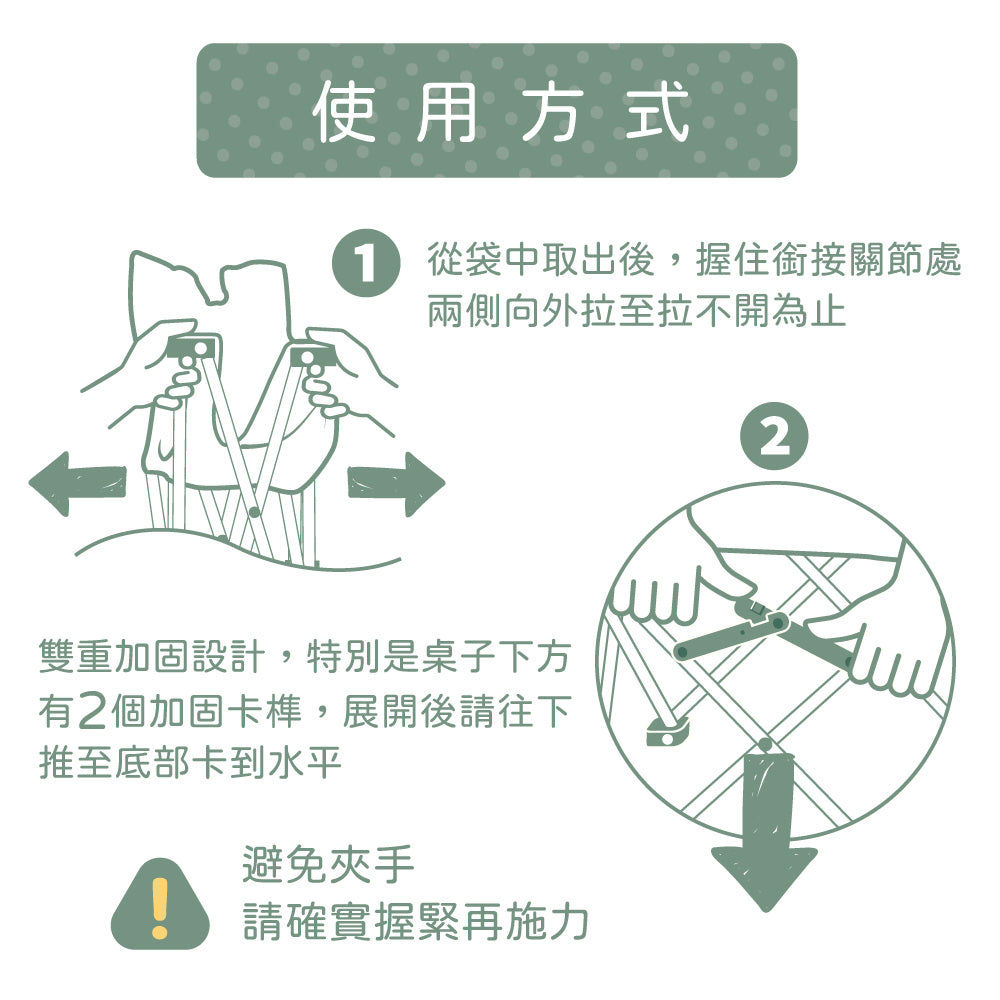 使用方式

1 從袋中取出後，握住銜接關節處兩側向外拉至拉不開為止

2

雙重加固設計，特別是桌子下方有2個加固卡榫，展開後請往下推至底部卡到水平

!

避免夾手
請確實握緊再施力